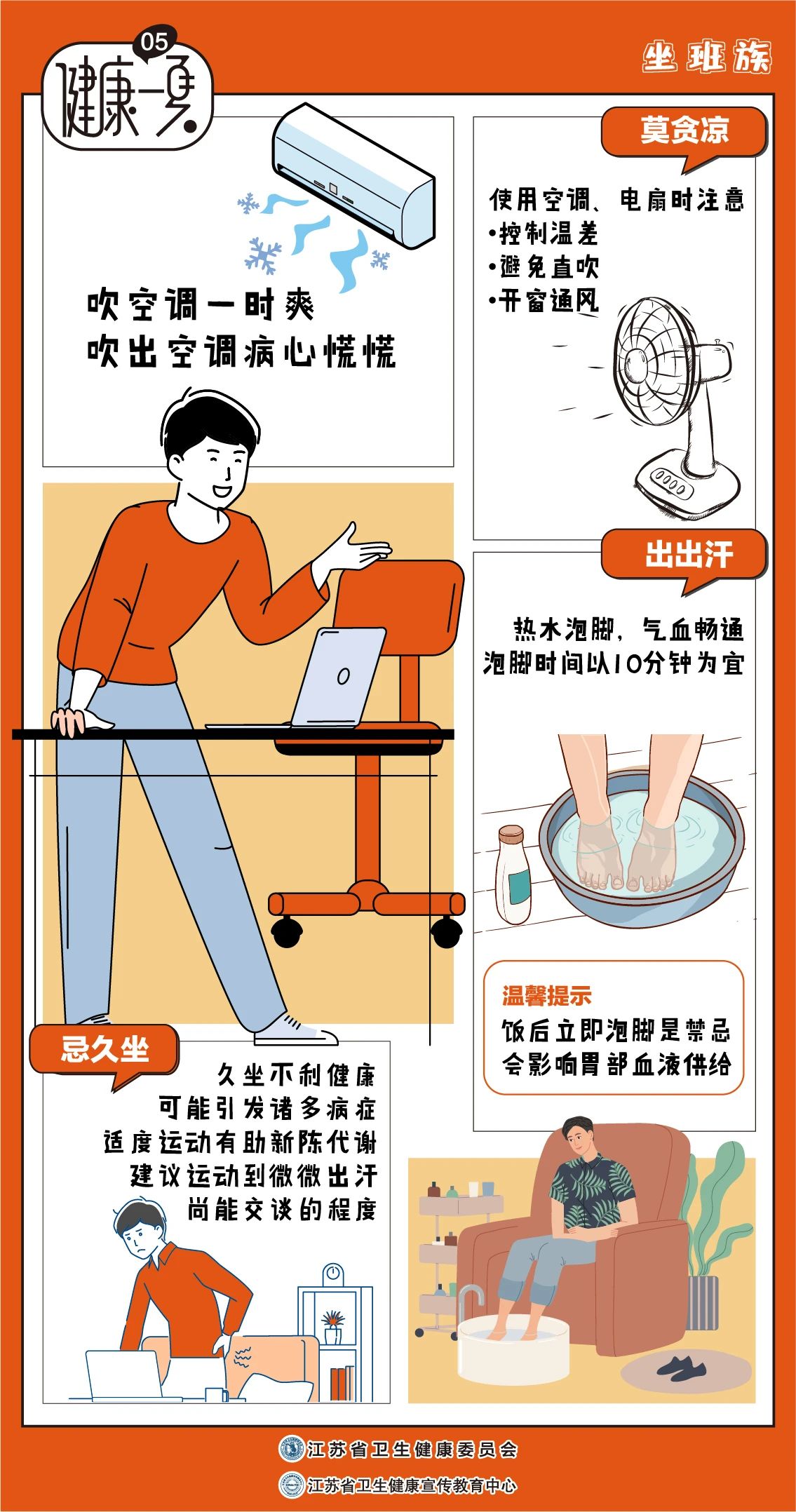 05
健康一夏

坐班族

吹空调一时爽
吹出空调病心慌慌

莫贪凉

使用空调、电扇时注意
•控制温差
•避免直吹
•开窗通风

出出汗

热水泡脚，气血畅通
泡脚时间以10分钟为宜

温馨提示
饭后立即泡脚是禁忌
会影响胃部血液供给

忌久坐

久坐不利健康
可能引发诸多病症
适度运动有助新陈代谢
建议运动到微微出汗
尚能交谈的程度

江苏省卫生健康委员会
江苏省卫生健康宣传教育中心