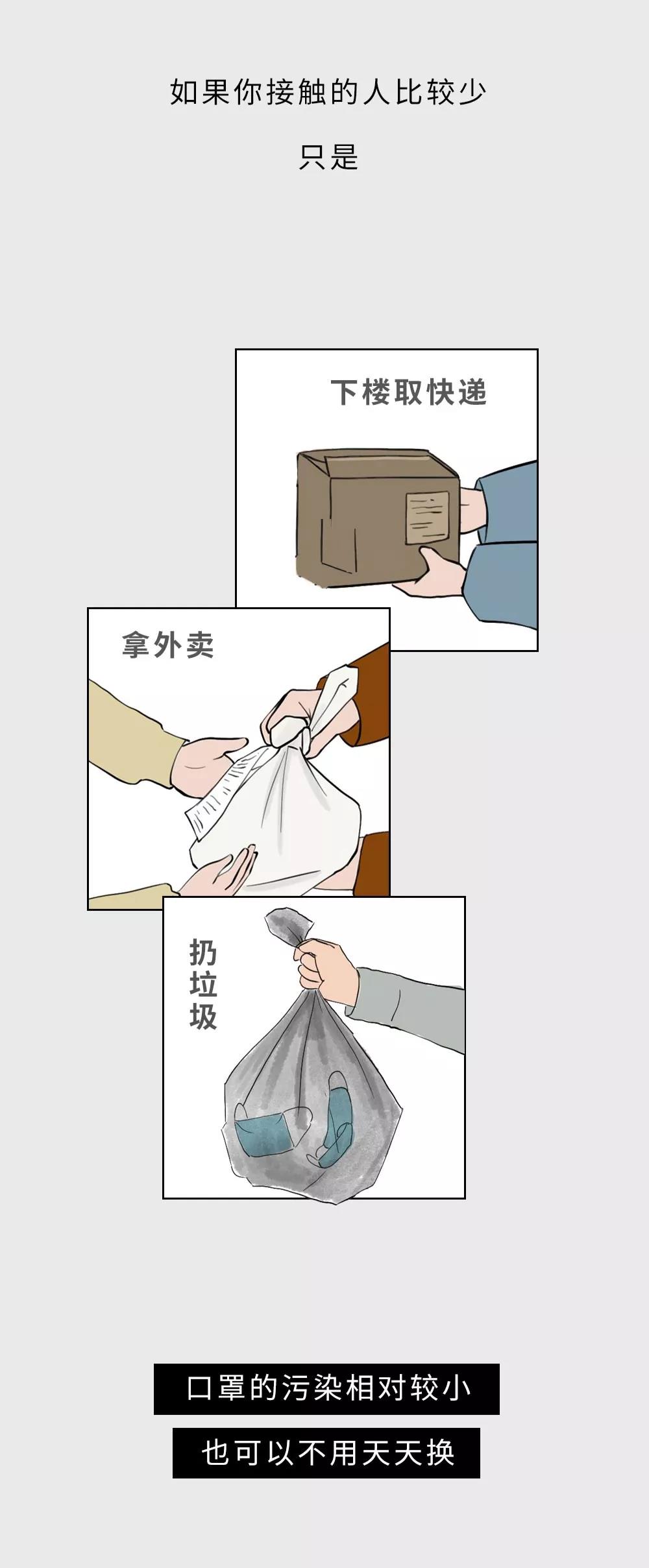 如果你接触的人比较少

只是

下楼取快递

拿外卖

扔垃圾

口罩的污染相对较小

也可以不用天天换